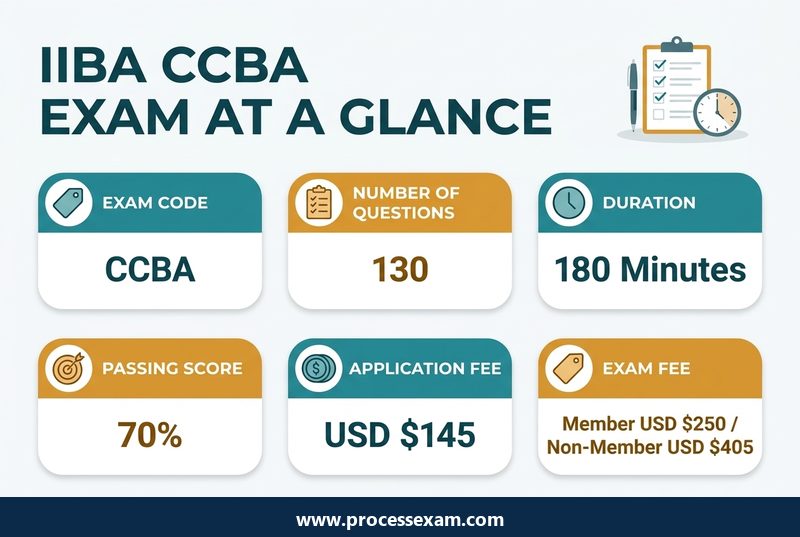 IIBA CCBA
EXAM AT A GLANCE

EXAM CODE

CCBA

NUMBER OF QUESTIONS

130

DURATION

180 Minutes

PASSING SCORE

70%

APPLICATION FEE

USD $145

EXAM FEE

Member USD $250 / Non-Member USD $405

www.processexam.com